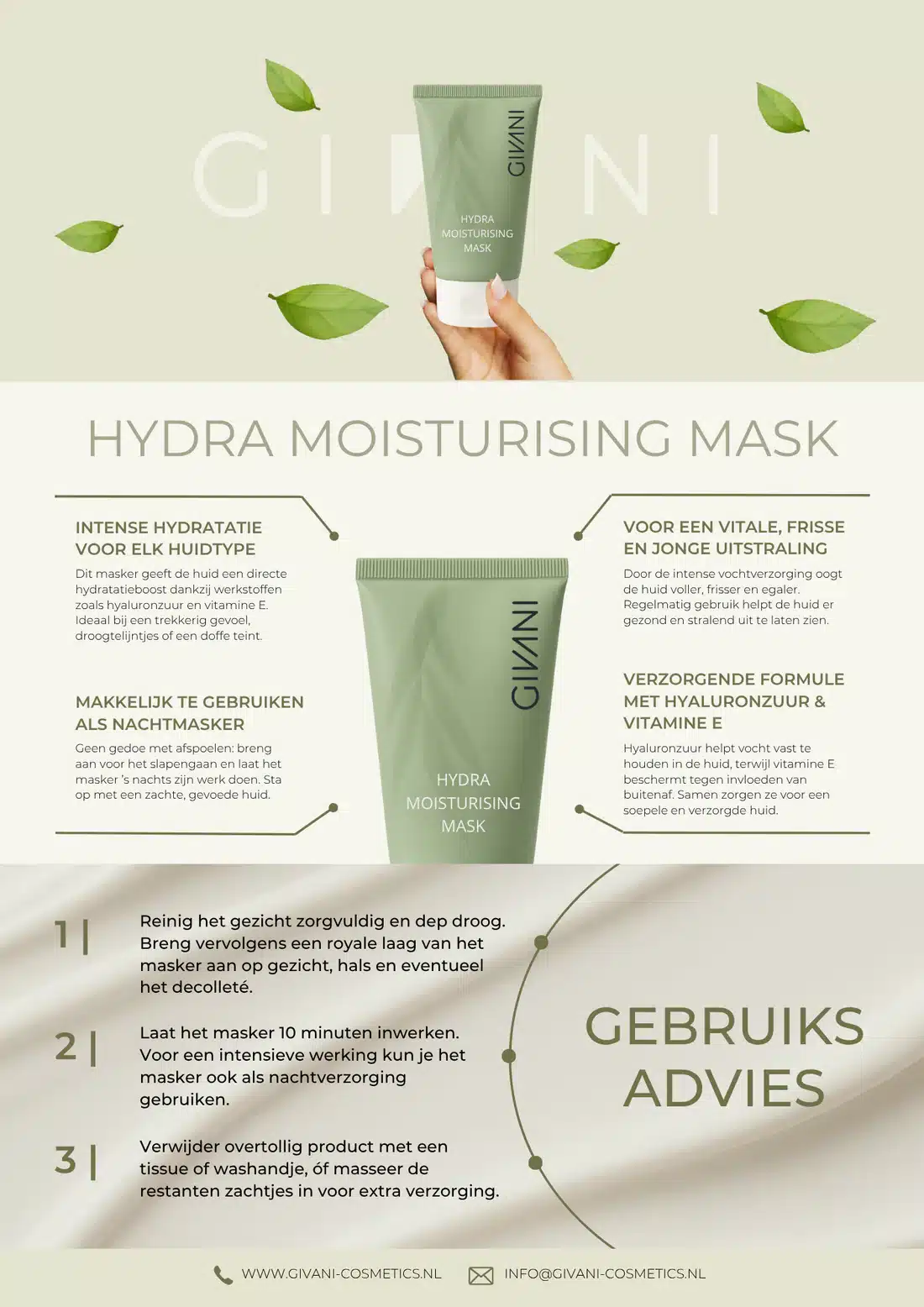 GIVANI

GIVANI
HYDRA MOISTURISING MASK

HYDRA MOISTURISING MASK

INTENSE HYDRATATIE VOOR ELK HUIDTYPE

Dit masker geeft de huid een directe hydratatieboost dankzij werkstoffen zoals hyaluronzuur en vitamine E. Ideaal bij een trekkerig gevoel, droogtelijntjes of een doffe teint.

MAKKELIJK TE GEBRUIKEN ALS NACHTMASKER

Geen gedoe met afspoelen: breng aan voor het slapengaan en laat het masker 's nachts zijn werk doen. Sta op met een zachte, gevoede huid.

GIVANI
HYDRA MOISTURISING MASK

VOOR EEN VITALE, FRISSE EN JONGE UITSTRALING

Door de intense vochtverzorging oogt de huid voller, frisser en egaler. Regelmatig gebruik helpt de huid er gezond en stralend uit te laten zien.

VERZORGENDE FORMULE MET HYALURONZUUR & VITAMINE E

Hyaluronzuur helpt vocht vast te houden in de huid, terwijl vitamine E beschermt tegen invloeden van buitenaf. Samen zorgen ze voor een soepele en verzorgde huid.

1 | Reinig het gezicht zorgvuldig en dep droog. Breng vervolgens een royale laag van het masker aan op gezicht, hals en eventueel het decolleté.

2 | Laat het masker 10 minuten inwerken. Voor een intensieve werking kun je het masker ook als nachtverzorging gebruiken.

3 | Verwijder overtollig product met een tissue of washandje, óf masseer de restanten zachtjes in voor extra verzorging.

GEBRUIKS ADVIES

WWW.GIVANI-COSMETICS.NL INFO@GIVANI-COSMETICS.NL